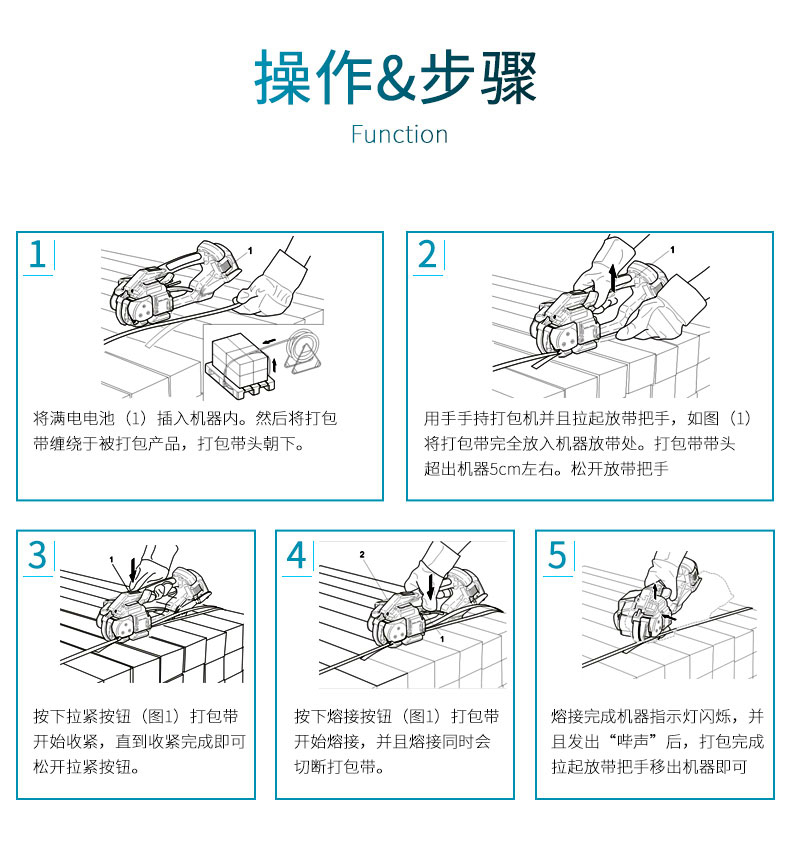 操作&步骤

Function

1

1

将满电电池（1）插入机器内。然后将打包带缠绕于被打包产品，打包带头朝下。

2

1

用手手持打包机并且拉起放带把手，如图（1）将打包带完全放入机器放带处。打包带带头超出机器5cm左右。松开放带把手

3

1

按下拉紧按钮（图1）打包带开始收紧，直到收紧完成即可松开拉紧按钮。

4

2

1

按下熔接按钮（图1）打包带开始熔接，并且熔接同时会切断打包带。

5

熔接完成机器指示灯闪烁，并且发出“哔声”后，打包完成拉起放带把手移出机器即可